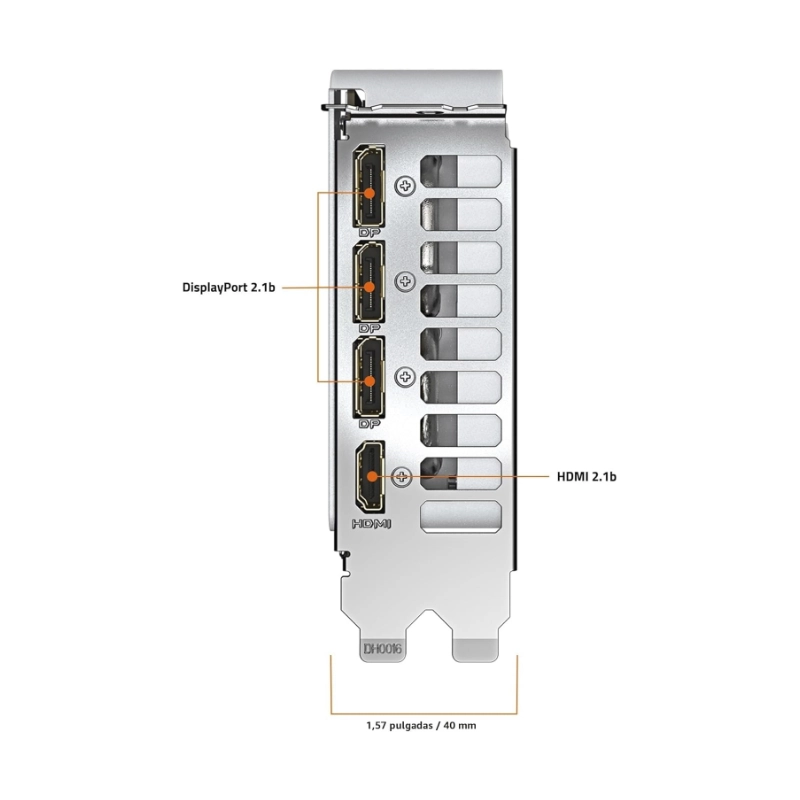 DP
DisplayPort 2.1b
DP
DP
HDMI 2.1b
HDMI
DH0016
1,57 pulgadas / 40 mm