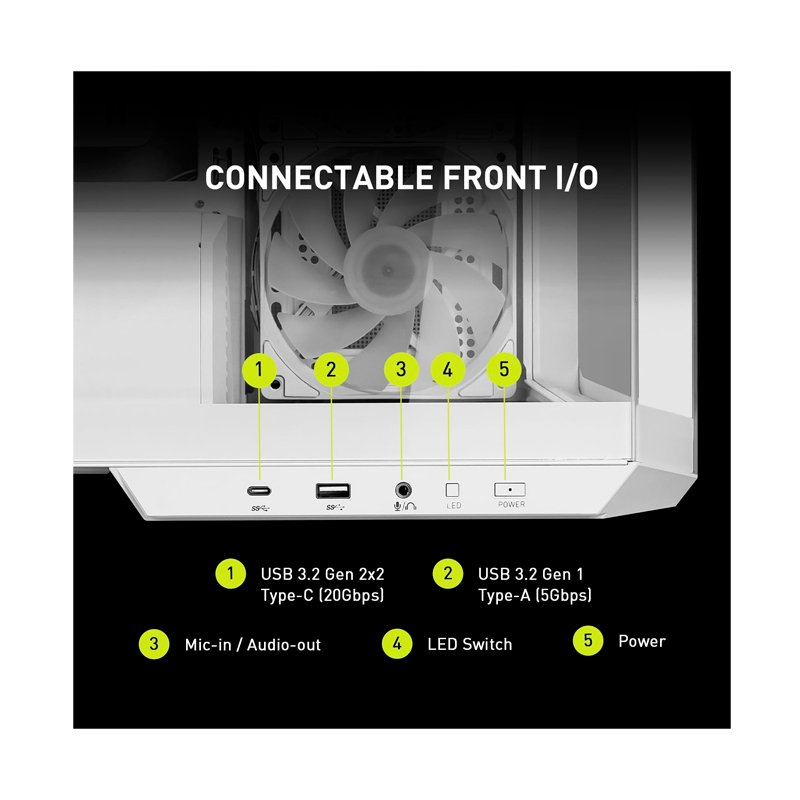 CONNECTABLE FRONT I/O

1 2 3 4 5

SS SS LED POWER

1 USB 3.2 Gen 2x2 Type-C (20Gbps)

2 USB 3.2 Gen 1 Type-A (5Gbps)

3 Mic-in / Audio-out

4 LED Switch

5 Power