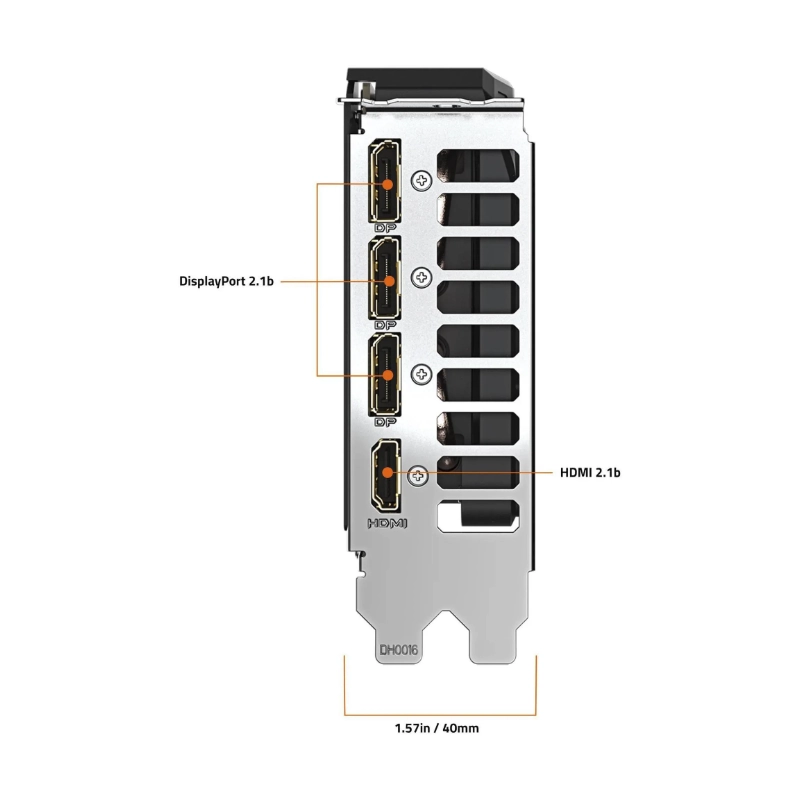 DP

DisplayPort 2.1b

DP

DP

HDMI 2.1b

HDMI

DH0016

1.57in / 40mm