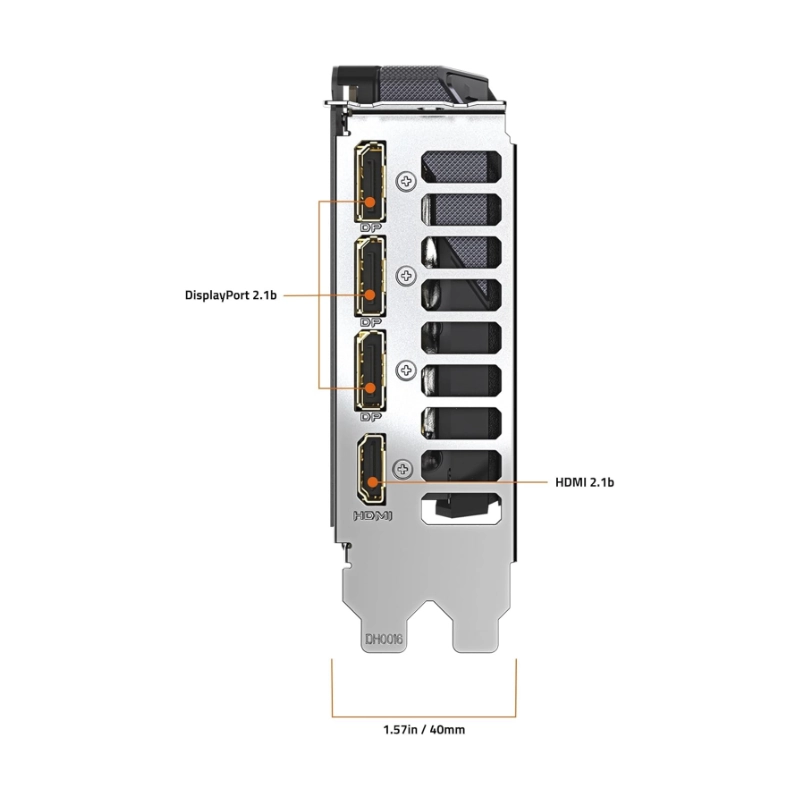 DP
DisplayPort 2.1b
DP
DP
HDMI 2.1b
HDMI
DH0016
1.57in / 40mm