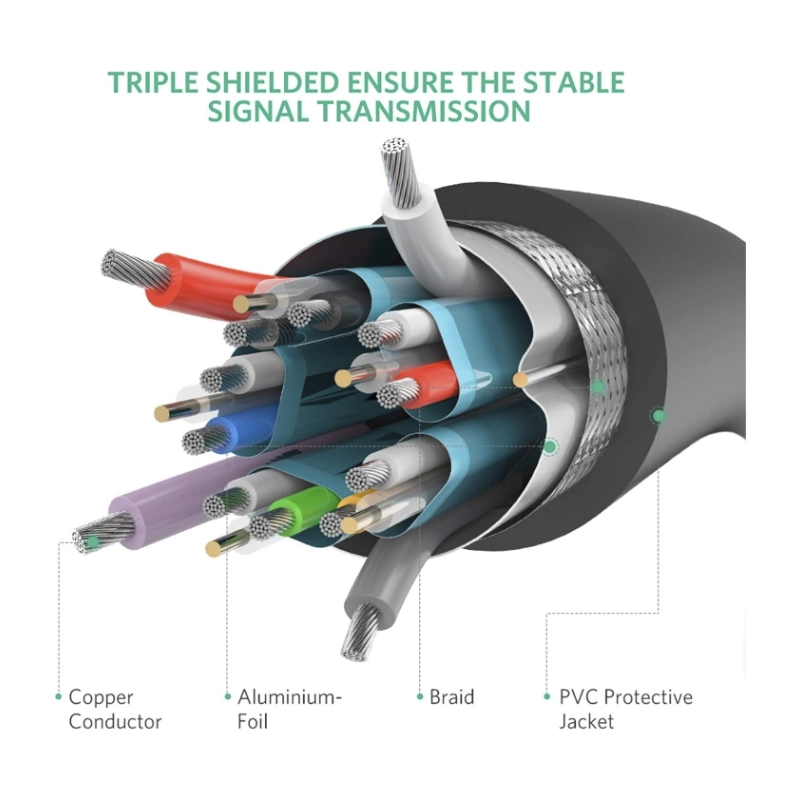 TRIPLE SHIELDED ENSURE THE STABLE SIGNAL TRANSMISSION

Copper Conductor

Aluminium-Foil

Braid

PVC Protective Jacket