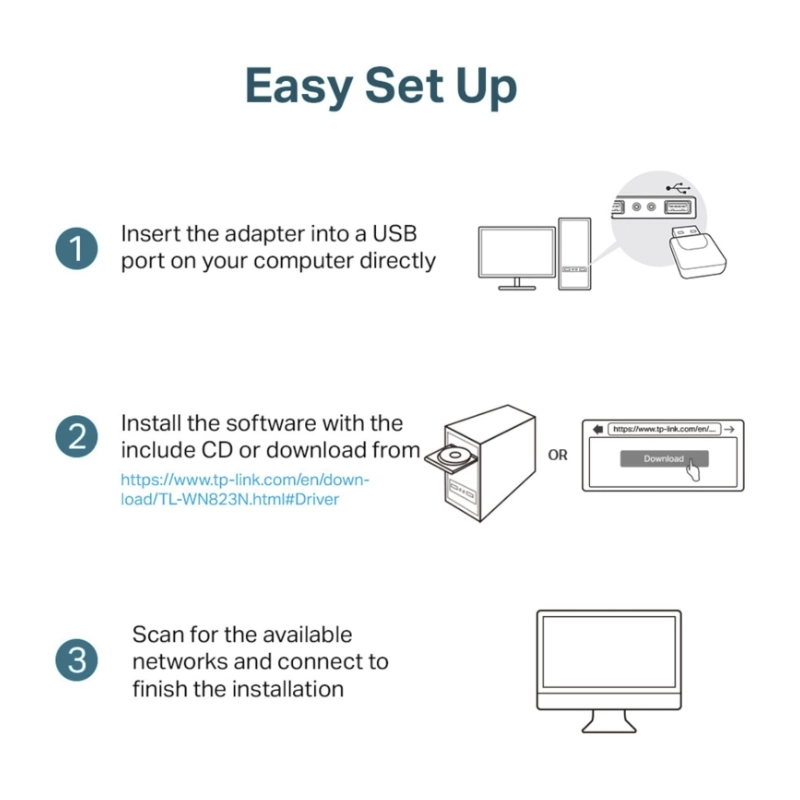 Easy Set Up

1 Insert the adapter into a USB port on your computer directly

2 Install the software with the include CD or download from
https://www.tp-link.com/en/download/TL-WN823N.html#Driver

OR

https://www.tp-link.com/en/...

Download

3 Scan for the available networks and connect to finish the installation