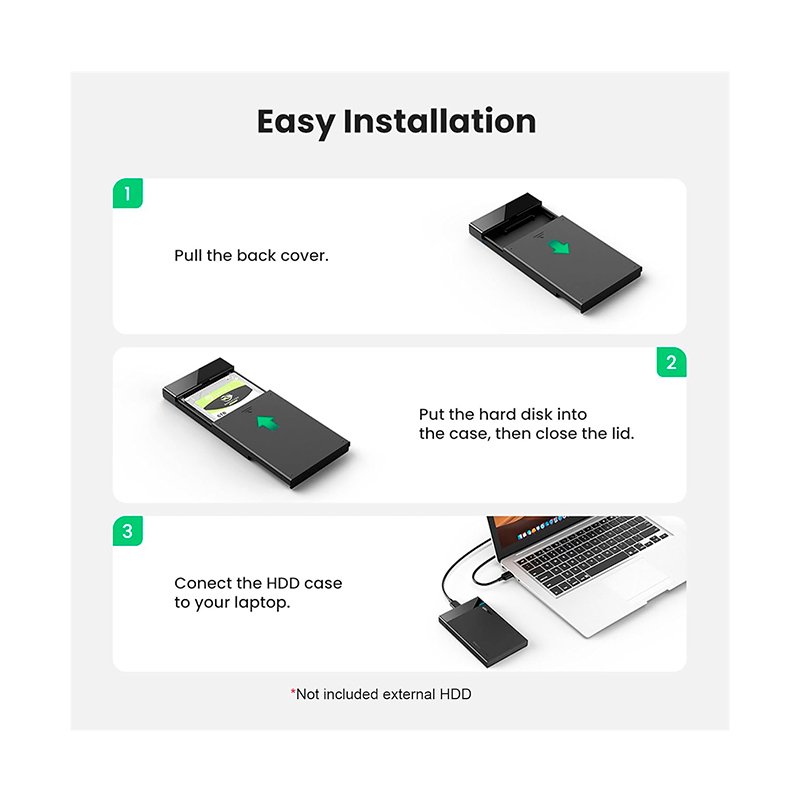 Easy Installation

1

Pull the back cover.

2

Put the hard disk into the case, then close the lid.

3

Conect the HDD case to your laptop.

*Not included external HDD