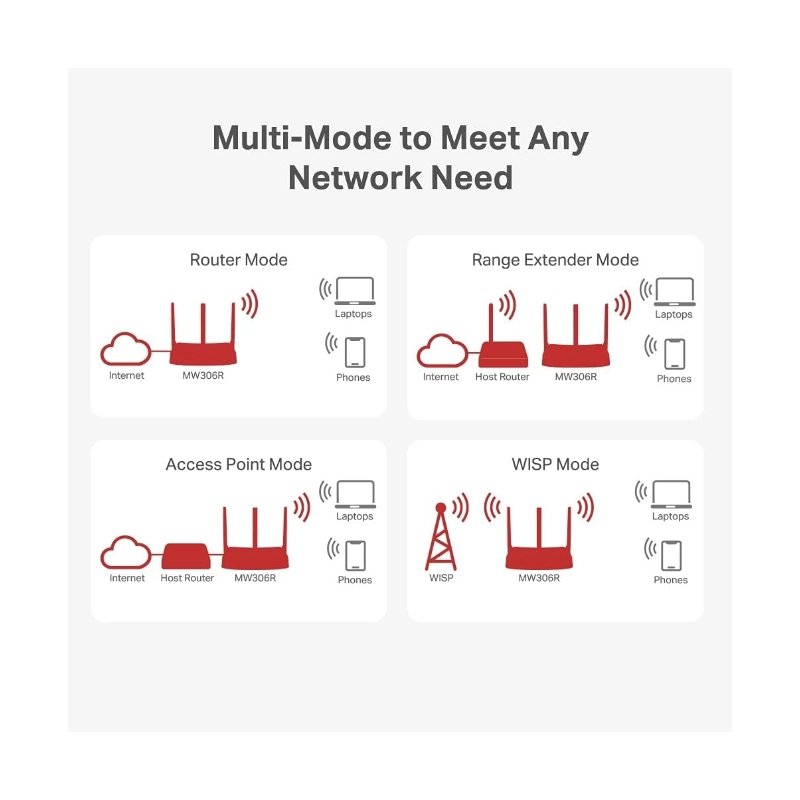 Multi-Mode to Meet Any Network Need

Router Mode

Internet
MW306R
Laptops
Phones

Range Extender Mode

Internet
Host Router
MW306R
Laptops
Phones

Access Point Mode

Internet
Host Router
MW306R
Laptops
Phones

WISP Mode

WISP
MW306R
Laptops
Phones